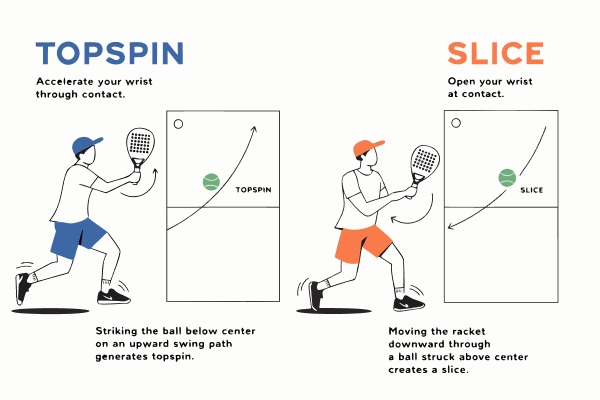 TOPSPIN

Accelerate your wrist through contact.

TOPSPIN

Striking the ball below center on an upward swing path generates topspin.

SLICE

Open your wrist at contact.

SLICE

Moving the racket downward through a ball struck above center creates a slice.